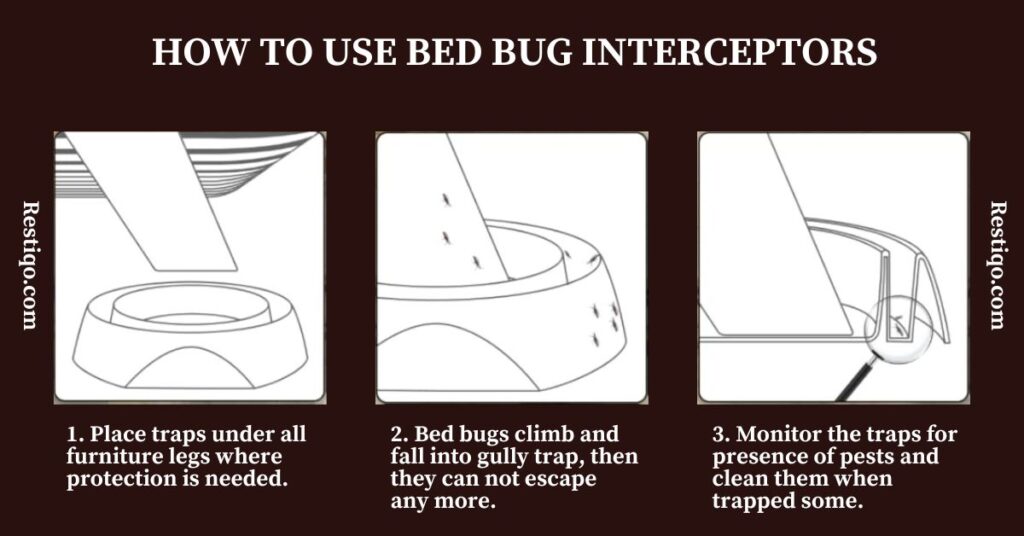 HOW TO USE BED BUG INTERCEPTORS

Restiqo.com

1. Place traps under all furniture legs where protection is needed.

2. Bed bugs climb and fall into gully trap, then they can not escape any more.

3. Monitor the traps for presence of pests and clean them when trapped some.

Restiqo.com